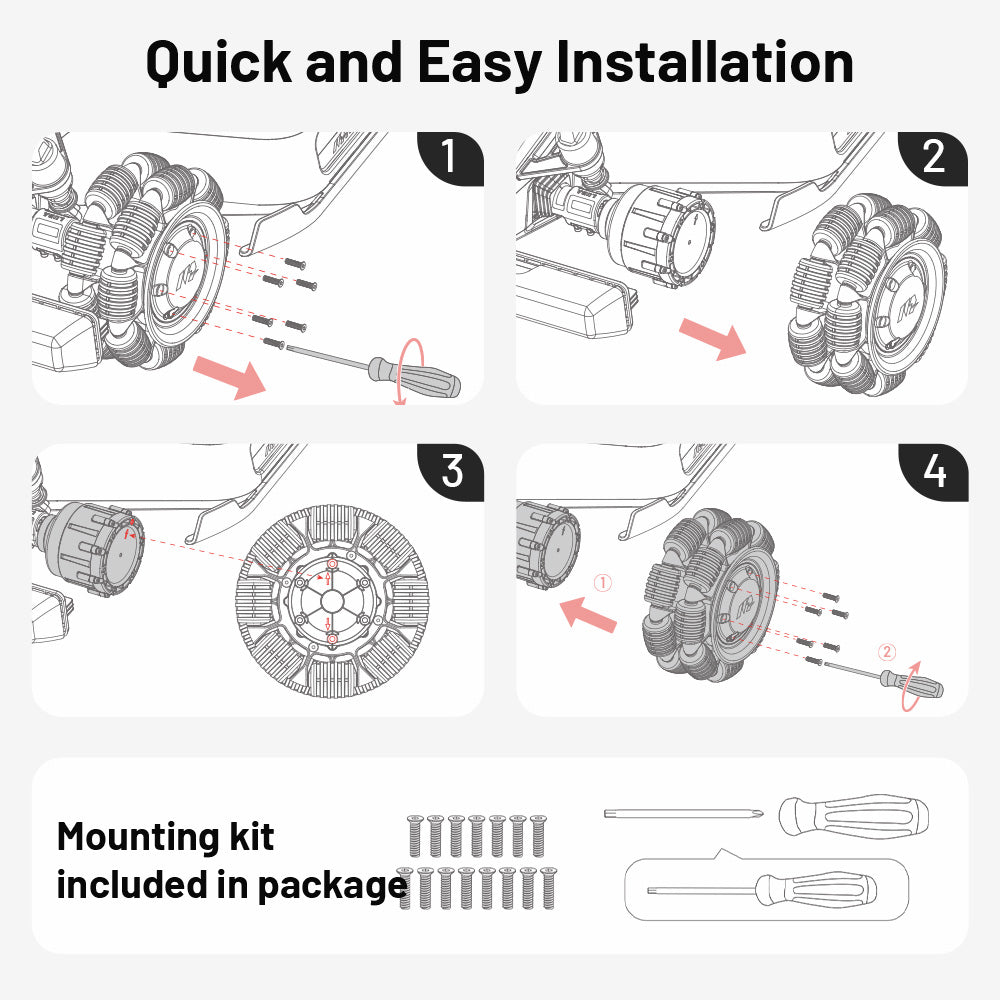 Quick and Easy Installation

1

2

3

4

①

②

Mounting kit included in package